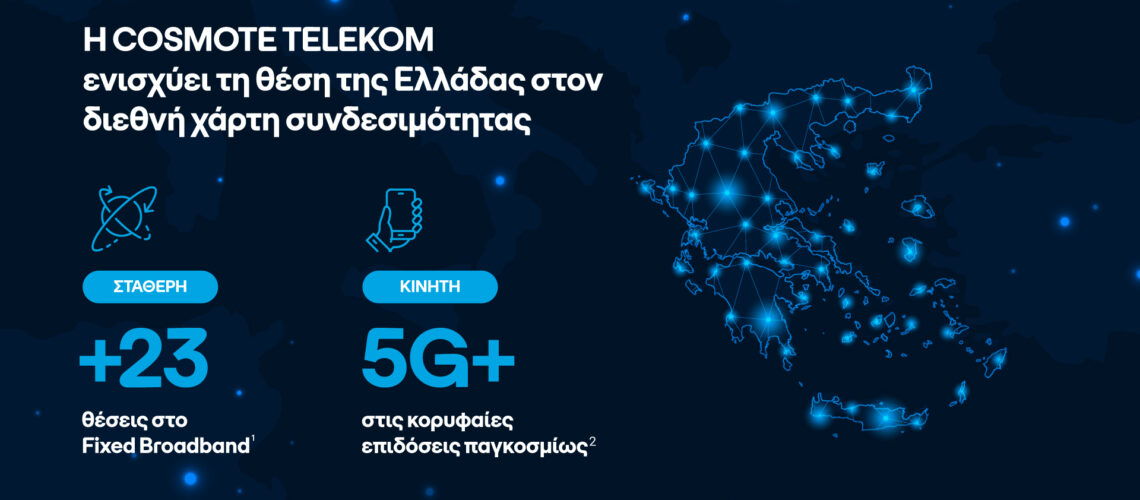 Η COSMOTE TELEKOM
ενισχύει τη θέση της Ελλάδας στον διεθνή χάρτη συνδεσιμότητας

ΣΤΑΘΕΡΗ

+23

θέσεις στο Fixed Broadband$^1$

ΚΙΝΗΤΗ

5G+

στις κορυφαίες επιδόσεις παγκοσμίως$^2$